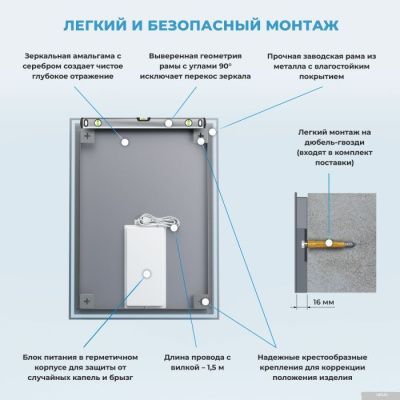 ЛЕГКИЙ И БЕЗОПАСНЫЙ МОНТАЖ

Зеркальная амальгама с серебром создает чистое глубокое отражение

Выверенная геометрия рамы с углами 90° исключает перекос зеркала

Прочная заводская рама из металла с влагостойким покрытием

Легкий монтаж на дюбель-гвозди (входят в комплект поставки)

16 мм

Блок питания в герметичном корпусе для защиты от случайных капель и брызг

Длина провода с вилкой – 1,5 м

Надежные крестообразные крепления для коррекции положения изделия