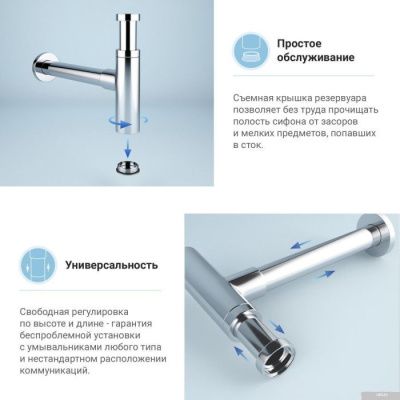 Простое обслуживание

Съемная крышка резервуара позволяет без труда прочищать полость сифона от засоров и мелких предметов, попавших в сток.

Универсальность

Свободная регулировка по высоте и длине - гарантия беспроблемной установки с умывальниками любого типа и нестандартном расположении коммуникаций.