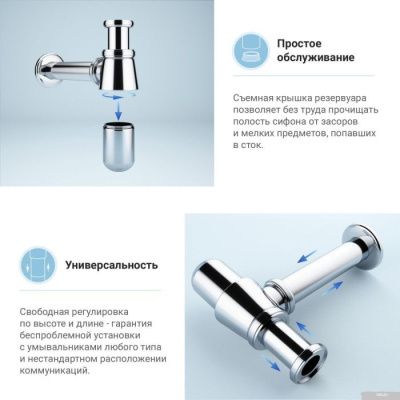 Простое обслуживание

Съемная крышка резервуара позволяет без труда прочищать полость сифона от засоров и мелких предметов, попавших в сток.

Универсальность

Свободная регулировка по высоте и длине - гарантия беспроблемной установки с умывальниками любого типа и нестандартном расположении коммуникаций.