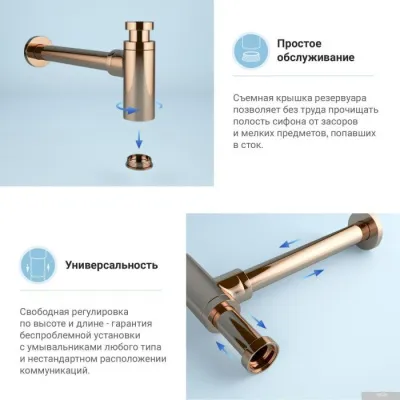 Простое обслуживание

Съемная крышка резервуара позволяет без труда прочищать полость сифона от засоров и мелких предметов, попавших в сток.

Универсальность

Свободная регулировка по высоте и длине - гарантия беспроблемной установки с умывальниками любого типа и нестандартном расположении коммуникаций.