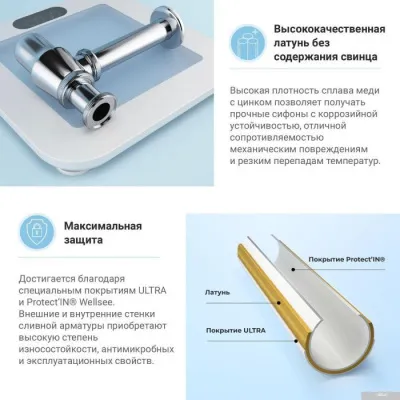 Высококачественная латунь без содержания свинца

Высокая плотность сплава меди с цинком позволяет получать прочные сифоны с коррозийной устойчивостью, отличной сопротивляемостью механическим повреждениям и резким перепадам температур.

Максимальная защита

Достигается благодаря специальным покрытиям ULTRA и Protect'IN® Wellsee. Внешние и внутренние стенки сливной арматуры приобретают высокую степень износостойкости, антимикробных и эксплуатационных свойств.

Покрытие Protect'IN®

Латунь

Покрытие ULTRA