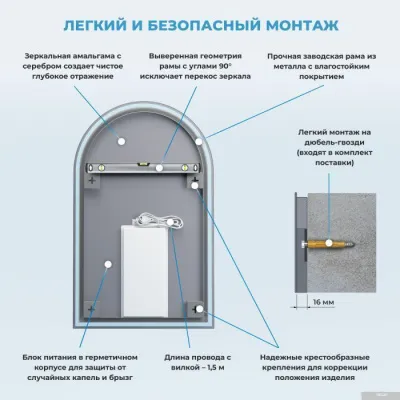 ЛЕГКИЙ И БЕЗОПАСНЫЙ МОНТАЖ

Зеркальная амальгама с серебром создает чистое глубокое отражение

Выверенная геометрия рамы с углами 90° исключает перекос зеркала

Прочная заводская рама из металла с влагостойким покрытием

Легкий монтаж на дюбель-гвозди (входят в комплект поставки)

16 мм

Блок питания в герметичном корпусе для защиты от случайных капель и брызг

Длина провода с вилкой – 1,5 м

Надежные крестообразные крепления для коррекции положения изделия