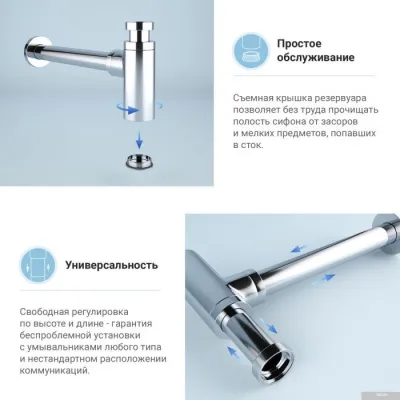 Простое обслуживание

Съемная крышка резервуара позволяет без труда прочищать полость сифона от засоров и мелких предметов, попавших в сток.

Универсальность

Свободная регулировка по высоте и длине - гарантия беспроблемной установки с умывальниками любого типа и нестандартном расположении коммуникаций.