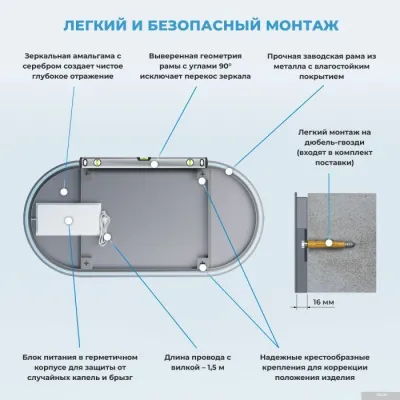 ЛЕГКИЙ И БЕЗОПАСНЫЙ МОНТАЖ

Зеркальная амальгама с серебром создает чистое глубокое отражение

Выверенная геометрия рамы с углами 90° исключает перекос зеркала

Прочная заводская рама из металла с влагостойким покрытием

Легкий монтаж на дюбель-гвозди (входят в комплект поставки)

16 мм

Блок питания в герметичном корпусе для защиты от случайных капель и брызг

Длина провода с вилкой – 1,5 м

Надежные крестообразные крепления для коррекции положения изделия