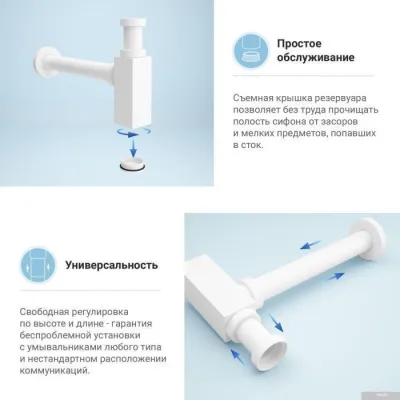 Простое обслуживание

Съемная крышка резервуара позволяет без труда прочищать полость сифона от засоров и мелких предметов, попавших в сток.

Универсальность

Свободная регулировка по высоте и длине - гарантия беспроблемной установки с умывальниками любого типа и нестандартном расположении коммуникаций.