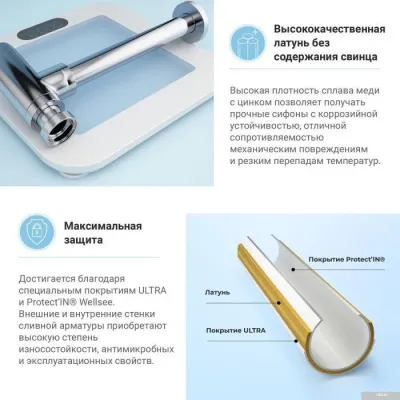 Высококачественная латунь без содержания свинца

Высокая плотность сплава меди с цинком позволяет получать прочные сифоны с коррозийной устойчивостью, отличной сопротивляемостью механическим повреждениям и резким перепадам температур.

Максимальная защита

Достигается благодаря специальным покрытиям ULTRA и Protect'IN® Wellsee. Внешние и внутренние стенки сливной арматуры приобретают высокую степень износостойкости, антимикробных и эксплуатационных свойств.

Покрытие Protect'IN®

Латунь

Покрытие ULTRA