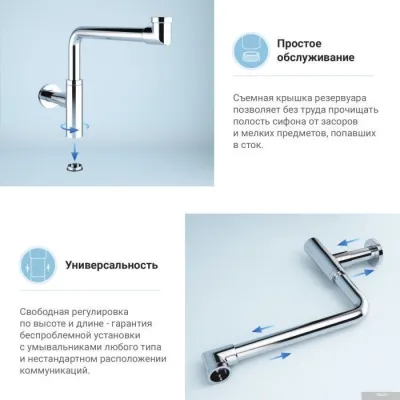 Простое обслуживание

Съемная крышка резервуара позволяет без труда прочищать полость сифона от засоров и мелких предметов, попавших в сток.

Универсальность

Свободная регулировка по высоте и длине - гарантия беспроблемной установки с умывальниками любого типа и нестандартном расположении коммуникаций.