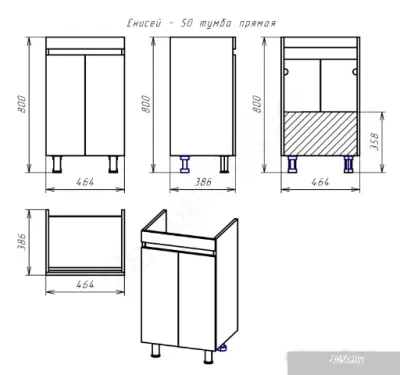 Енисей - 50 тумба прямая

800

464

800

386

800

358

464

386

464

4050.by