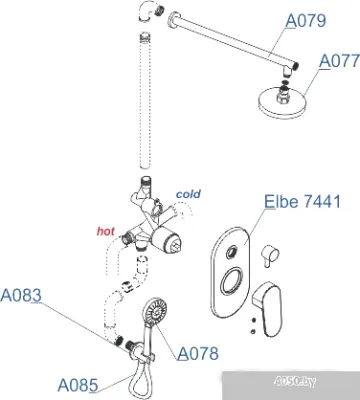 A079
A077
cold
Elbe 7441
hot
A083
A078
A085
4050.by