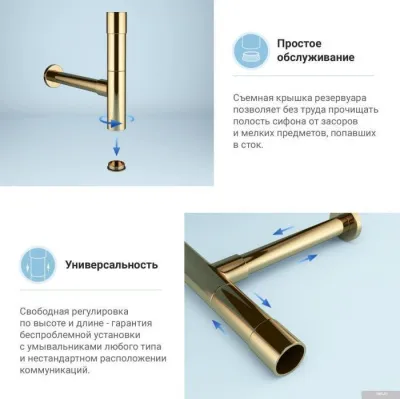 Простое обслуживание

Съемная крышка резервуара позволяет без труда прочищать полость сифона от засоров и мелких предметов, попавших в сток.

Универсальность

Свободная регулировка по высоте и длине - гарантия беспроблемной установки с умывальниками любого типа и нестандартном расположении коммуникаций.