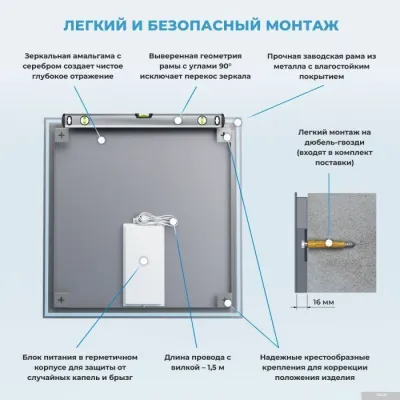 ЛЕГКИЙ И БЕЗОПАСНЫЙ МОНТАЖ

Зеркальная амальгама с серебром создает чистое глубокое отражение

Выверенная геометрия рамы с углами 90° исключает перекос зеркала

Прочная заводская рама из металла с влагостойким покрытием

Легкий монтаж на дюбель-гвозди (входят в комплект поставки)

16 мм

Блок питания в герметичном корпусе для защиты от случайных капель и брызг

Длина провода с вилкой – 1,5 м

Надежные крестообразные крепления для коррекции положения изделия