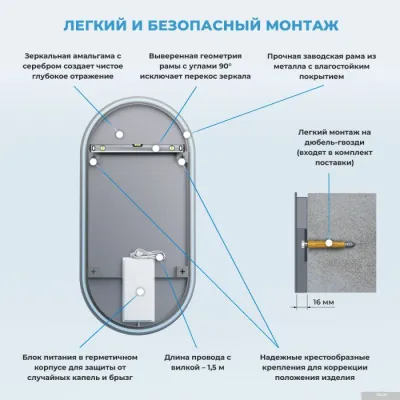 ЛЕГКИЙ И БЕЗОПАСНЫЙ МОНТАЖ

Зеркальная амальгама с серебром создает чистое глубокое отражение

Выверенная геометрия рамы с углами 90° исключает перекос зеркала

Прочная заводская рама из металла с влагостойким покрытием

Легкий монтаж на дюбель-гвозди (входят в комплект поставки)

16 мм

Блок питания в герметичном корпусе для защиты от случайных капель и брызг

Длина провода с вилкой – 1,5 м

Надежные крестообразные крепления для коррекции положения изделия