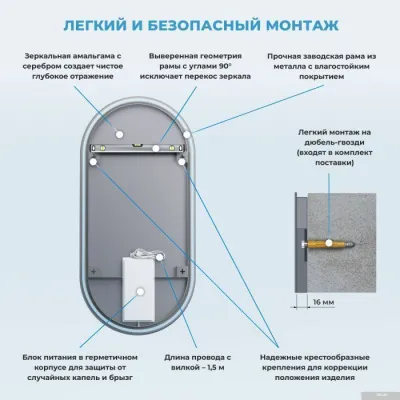 ЛЕГКИЙ И БЕЗОПАСНЫЙ МОНТАЖ

Зеркальная амальгама с серебром создает чистое глубокое отражение

Выверенная геометрия рамы с углами 90° исключает перекос зеркала

Прочная заводская рама из металла с влагостойким покрытием

Легкий монтаж на дюбель-гвозди (входят в комплект поставки)

16 мм

Блок питания в герметичном корпусе для защиты от случайных капель и брызг

Длина провода с вилкой – 1,5 м

Надежные крестообразные крепления для коррекции положения изделия