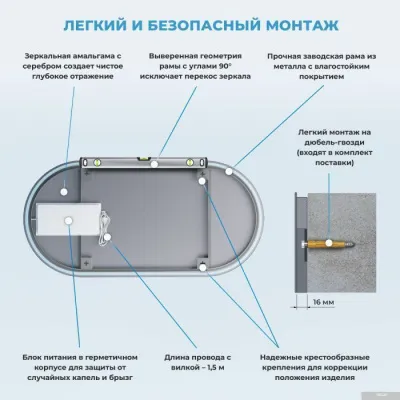 ЛЕГКИЙ И БЕЗОПАСНЫЙ МОНТАЖ

Зеркальная амальгама с серебром создает чистое глубокое отражение

Выверенная геометрия рамы с углами 90° исключает перекос зеркала

Прочная заводская рама из металла с влагостойким покрытием

Легкий монтаж на дюбель-гвозди (входят в комплект поставки)

16 мм

Блок питания в герметичном корпусе для защиты от случайных капель и брызг

Длина провода с вилкой – 1,5 м

Надежные крестообразные крепления для коррекции положения изделия