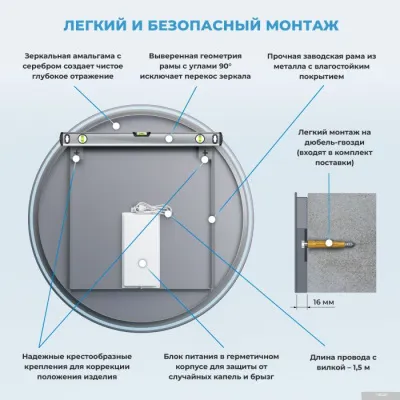 ЛЕГКИЙ И БЕЗОПАСНЫЙ МОНТАЖ

Зеркальная амальгама с серебром создает чистое глубокое отражение

Выверенная геометрия рамы с углами 90° исключает перекос зеркала

Прочная заводская рама из металла с влагостойким покрытием

Легкий монтаж на дюбель-гвозди (входят в комплект поставки)

16 мм

Надежные крестообразные крепления для коррекции положения изделия

Блок питания в герметичном корпусе для защиты от случайных капель и брызг

Длина провода с вилкой – 1,5 м