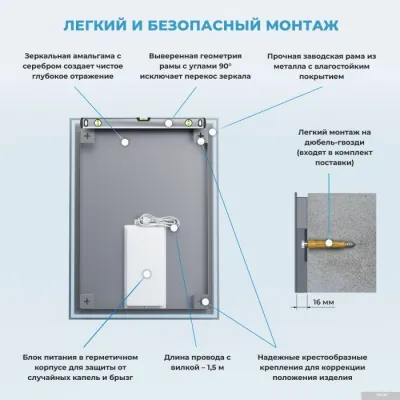 ЛЕГКИЙ И БЕЗОПАСНЫЙ МОНТАЖ

Зеркальная амальгама с серебром создает чистое глубокое отражение

Выверенная геометрия рамы с углами 90° исключает перекос зеркала

Прочная заводская рама из металла с влагостойким покрытием

Легкий монтаж на дюбель-гвозди (входят в комплект поставки)

16 мм

Блок питания в герметичном корпусе для защиты от случайных капель и брызг

Длина провода с вилкой – 1,5 м

Надежные крестообразные крепления для коррекции положения изделия