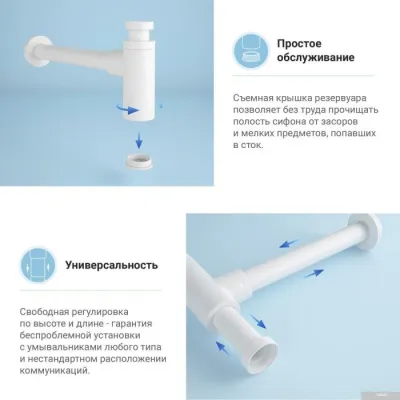 Простое обслуживание

Съемная крышка резервуара позволяет без труда прочищать полость сифона от засоров и мелких предметов, попавших в сток.

Универсальность

Свободная регулировка по высоте и длине - гарантия беспроблемной установки с умывальниками любого типа и нестандартном расположении коммуникаций.