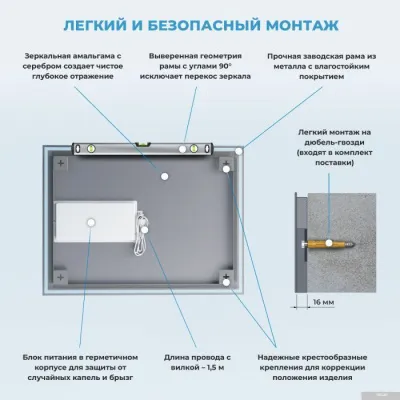 ЛЕГКИЙ И БЕЗОПАСНЫЙ МОНТАЖ

Зеркальная амальгама с серебром создает чистое глубокое отражение

Выверенная геометрия рамы с углами 90° исключает перекос зеркала

Прочная заводская рама из металла с влагостойким покрытием

Легкий монтаж на дюбель-гвозди (входят в комплект поставки)

16 мм

Блок питания в герметичном корпусе для защиты от случайных капель и брызг

Длина провода с вилкой – 1,5 м

Надежные крестообразные крепления для коррекции положения изделия