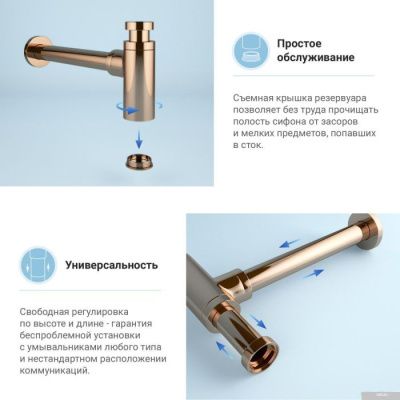 Простое обслуживание

Съемная крышка резервуара позволяет без труда прочищать полость сифона от засоров и мелких предметов, попавших в сток.

Универсальность

Свободная регулировка по высоте и длине - гарантия беспроблемной установки с умывальниками любого типа и нестандартном расположении коммуникаций.