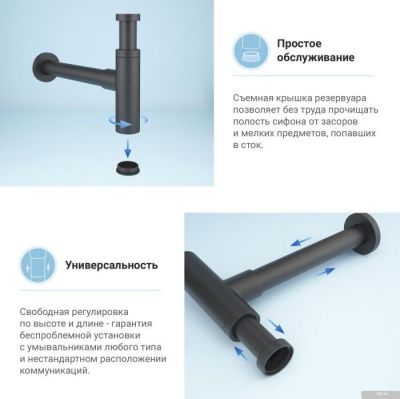 Простое обслуживание

Съемная крышка резервуара позволяет без труда прочищать полость сифона от засоров и мелких предметов, попавших в сток.

Универсальность

Свободная регулировка по высоте и длине - гарантия беспроблемной установки с умывальниками любого типа и нестандартном расположении коммуникаций.