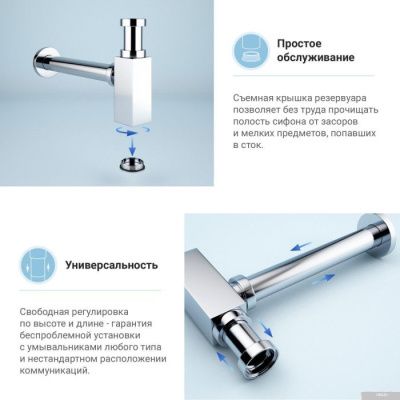 Простое обслуживание

Съемная крышка резервуара позволяет без труда прочищать полость сифона от засоров и мелких предметов, попавших в сток.

Универсальность

Свободная регулировка по высоте и длине - гарантия беспроблемной установки с умывальниками любого типа и нестандартном расположении коммуникаций.