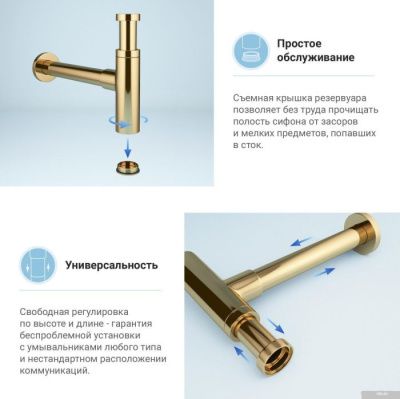 Простое обслуживание

Съемная крышка резервуара позволяет без труда прочищать полость сифона от засоров и мелких предметов, попавших в сток.

Универсальность

Свободная регулировка по высоте и длине - гарантия беспроблемной установки с умывальниками любого типа и нестандартном расположении коммуникаций.