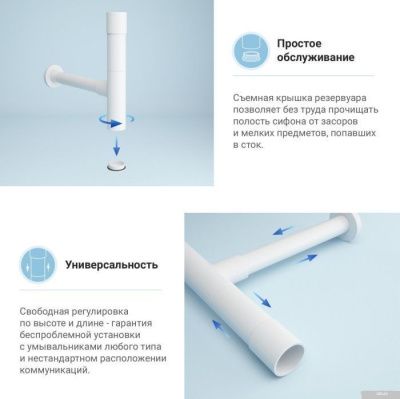 Простое обслуживание

Съемная крышка резервуара позволяет без труда прочищать полость сифона от засоров и мелких предметов, попавших в сток.

Универсальность

Свободная регулировка по высоте и длине - гарантия беспроблемной установки с умывальниками любого типа и нестандартном расположении коммуникаций.