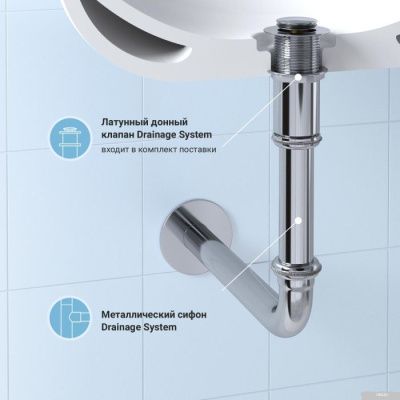 Латунный донный клапан Drainage System

входит в комплект поставки

Металлический сифон Drainage System