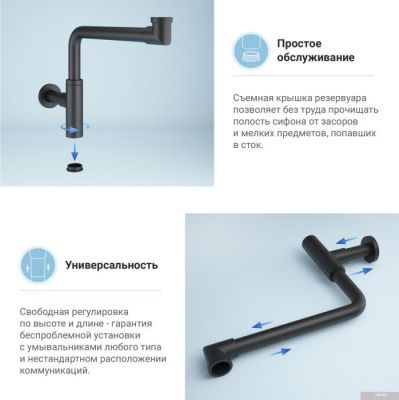 Простое обслуживание

Съемная крышка резервуара позволяет без труда прочищать полость сифона от засоров и мелких предметов, попавших в сток.

Универсальность

Свободная регулировка по высоте и длине - гарантия беспроблемной установки с умывальниками любого типа и нестандартном расположении коммуникаций.