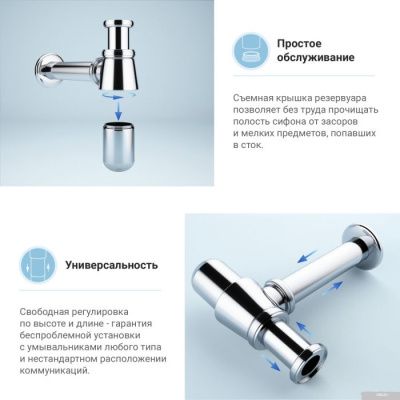 Простое обслуживание

Съемная крышка резервуара позволяет без труда прочищать полость сифона от засоров и мелких предметов, попавших в сток.

Универсальность

Свободная регулировка по высоте и длине - гарантия беспроблемной установки с умывальниками любого типа и нестандартном расположении коммуникаций.