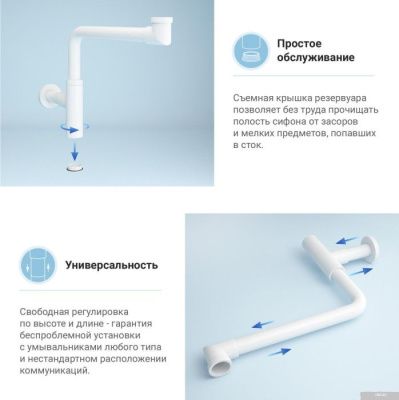 Простое обслуживание

Съемная крышка резервуара позволяет без труда прочищать полость сифона от засоров и мелких предметов, попавших в сток.

Универсальность

Свободная регулировка по высоте и длине - гарантия беспроблемной установки с умывальниками любого типа и нестандартном расположении коммуникаций.