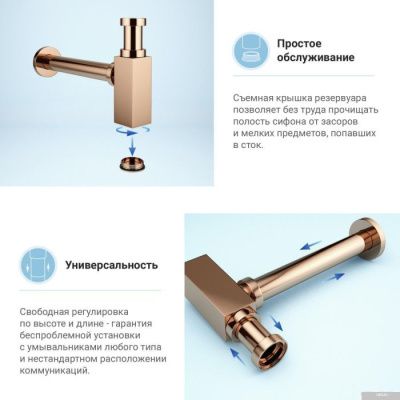 Простое обслуживание

Съемная крышка резервуара позволяет без труда прочищать полость сифона от засоров и мелких предметов, попавших в сток.

Универсальность

Свободная регулировка по высоте и длине - гарантия беспроблемной установки с умывальниками любого типа и нестандартном расположении коммуникаций.