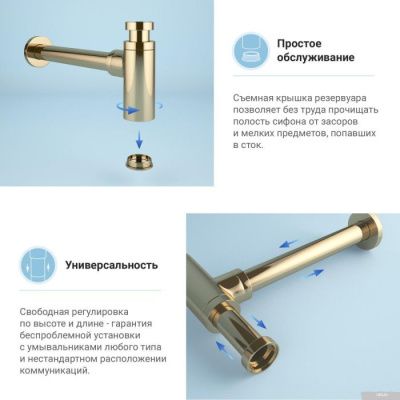 Простое обслуживание

Съемная крышка резервуара позволяет без труда прочищать полость сифона от засоров и мелких предметов, попавших в сток.

Универсальность

Свободная регулировка по высоте и длине - гарантия беспроблемной установки с умывальниками любого типа и нестандартном расположении коммуникаций.