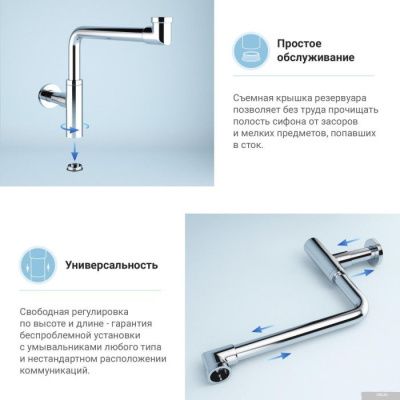 Простое обслуживание

Съемная крышка резервуара позволяет без труда прочищать полость сифона от засоров и мелких предметов, попавших в сток.

Универсальность

Свободная регулировка по высоте и длине - гарантия беспроблемной установки с умывальниками любого типа и нестандартном расположении коммуникаций.