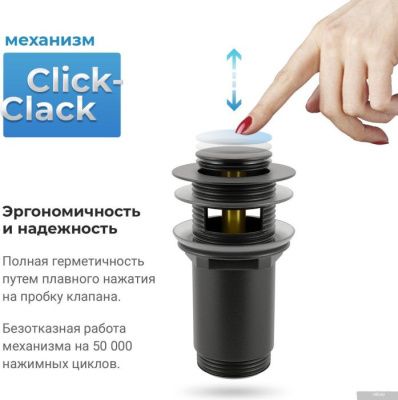 механизм

Click-Clack

Эргономичность и надежность

Полная герметичность путем плавного нажатия на пробку клапана.

Безотказная работа механизма на 50 000 нажимных циклов.