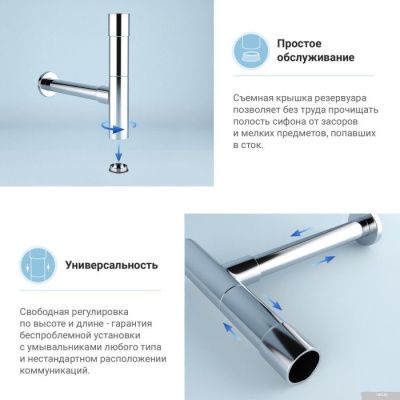 Простое обслуживание

Съемная крышка резервуара позволяет без труда прочищать полость сифона от засоров и мелких предметов, попавших в сток.

Универсальность

Свободная регулировка по высоте и длине - гарантия беспроблемной установки с умывальниками любого типа и нестандартном расположении коммуникаций.