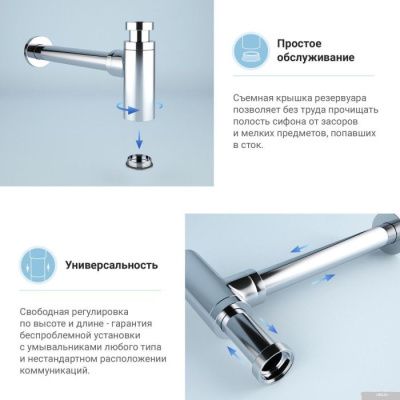 Простое обслуживание

Съемная крышка резервуара позволяет без труда прочищать полость сифона от засоров и мелких предметов, попавших в сток.

Универсальность

Свободная регулировка по высоте и длине - гарантия беспроблемной установки с умывальниками любого типа и нестандартном расположении коммуникаций.