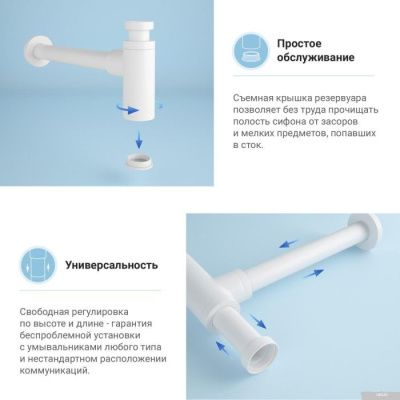 Простое обслуживание

Съемная крышка резервуара позволяет без труда прочищать полость сифона от засоров и мелких предметов, попавших в сток.

Универсальность

Свободная регулировка по высоте и длине - гарантия беспроблемной установки с умывальниками любого типа и нестандартном расположении коммуникаций.