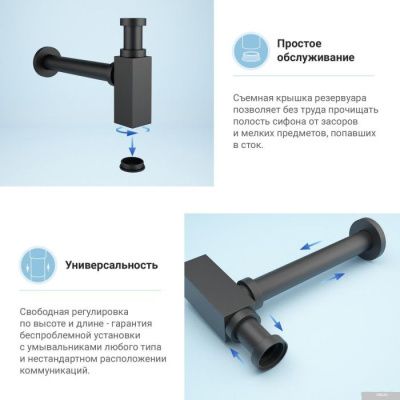 Простое обслуживание

Съемная крышка резервуара позволяет без труда прочищать полость сифона от засоров и мелких предметов, попавших в сток.

Универсальность

Свободная регулировка по высоте и длине - гарантия беспроблемной установки с умывальниками любого типа и нестандартном расположении коммуникаций.