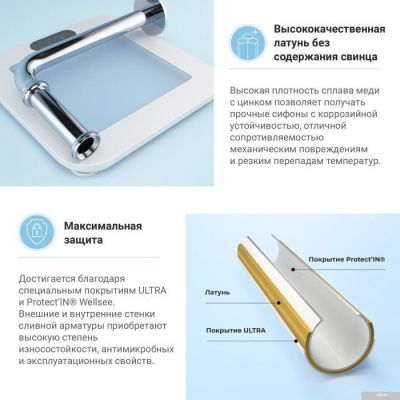 Высококачественная латунь без содержания свинца

Высокая плотность сплава меди с цинком позволяет получать прочные сифоны с коррозийной устойчивостью, отличной сопротивляемостью механическим повреждениям и резким перепадам температур.

Максимальная защита

Достигается благодаря специальным покрытиям ULTRA и Protect'IN® Wellsee. Внешние и внутренние стенки сливной арматуры приобретают высокую степень износостойкости, антимикробных и эксплуатационных свойств.

Покрытие Protect'IN®

Латунь

Покрытие ULTRA