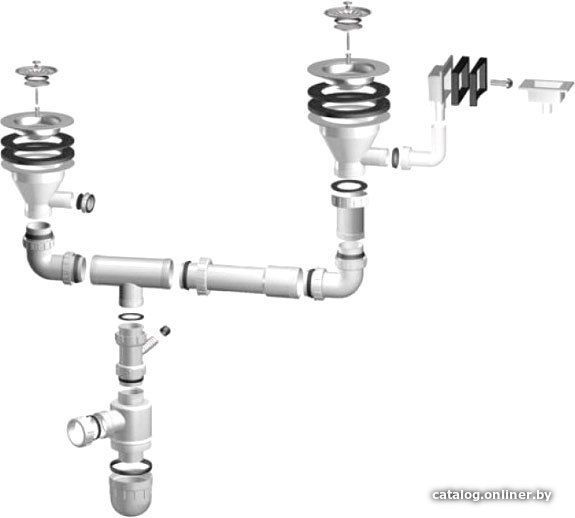 catalog.onliner.by